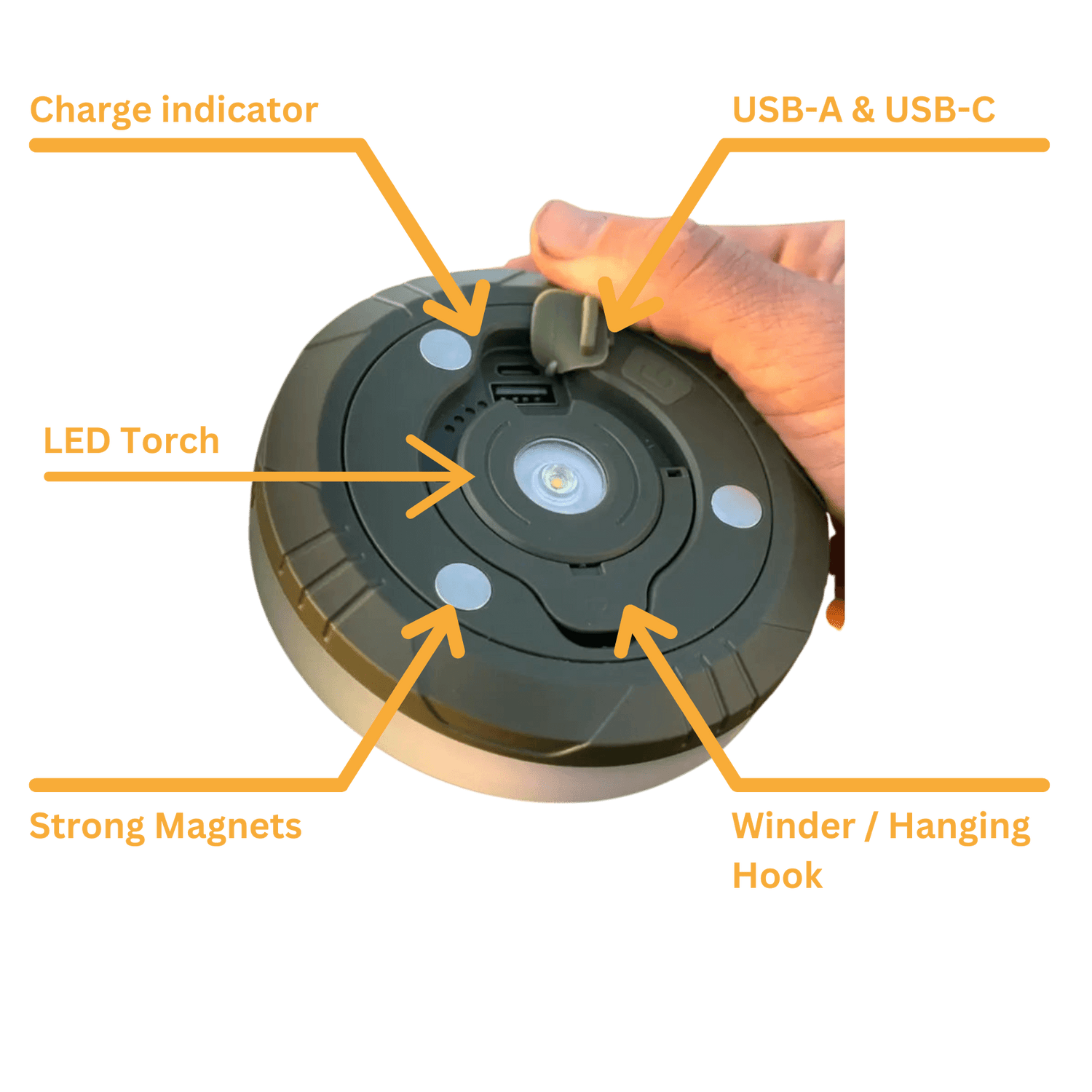 Charge indicator

USB-A & USB-C

LED Torch

Strong Magnets

Winder / Hanging Hook